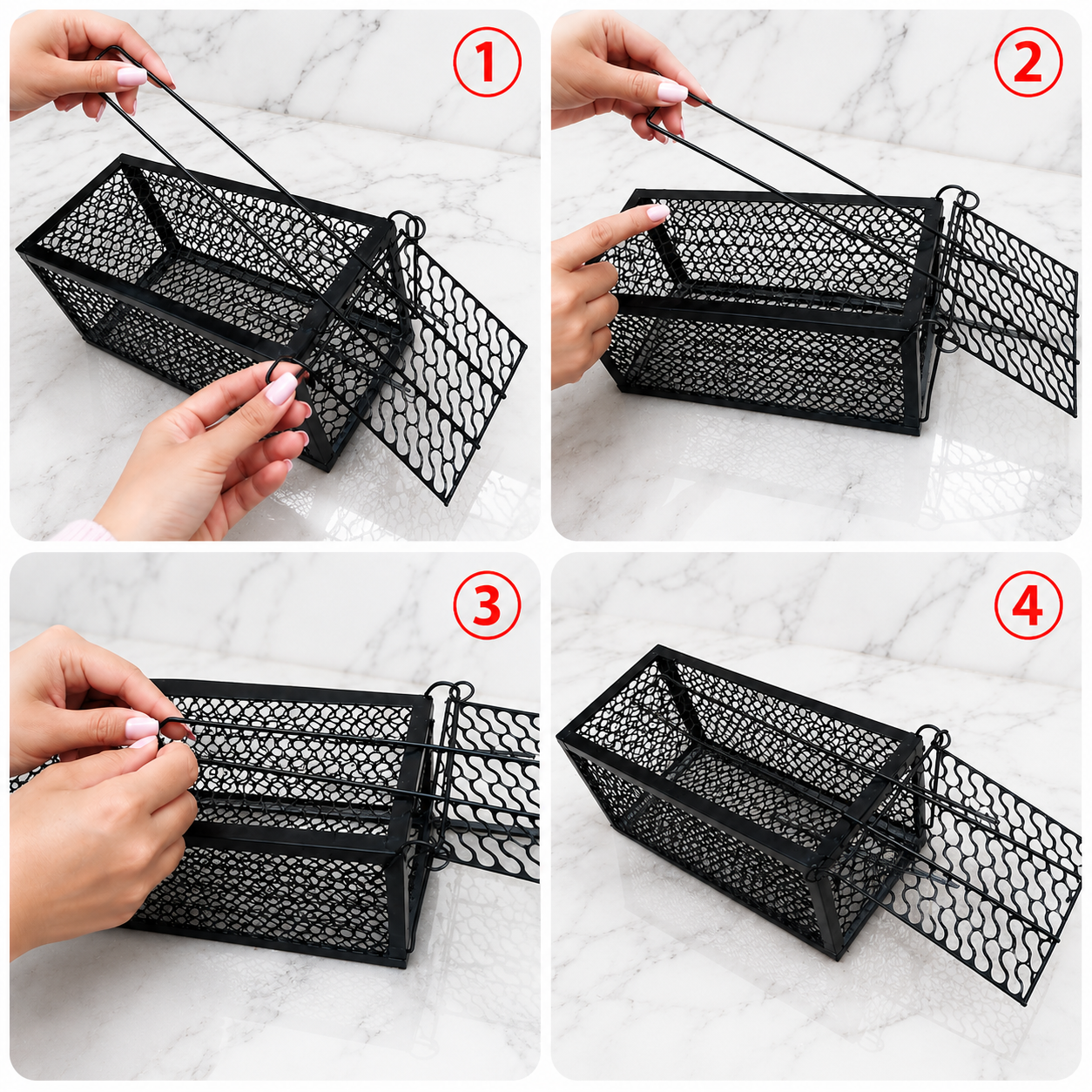 ①

②

③

④