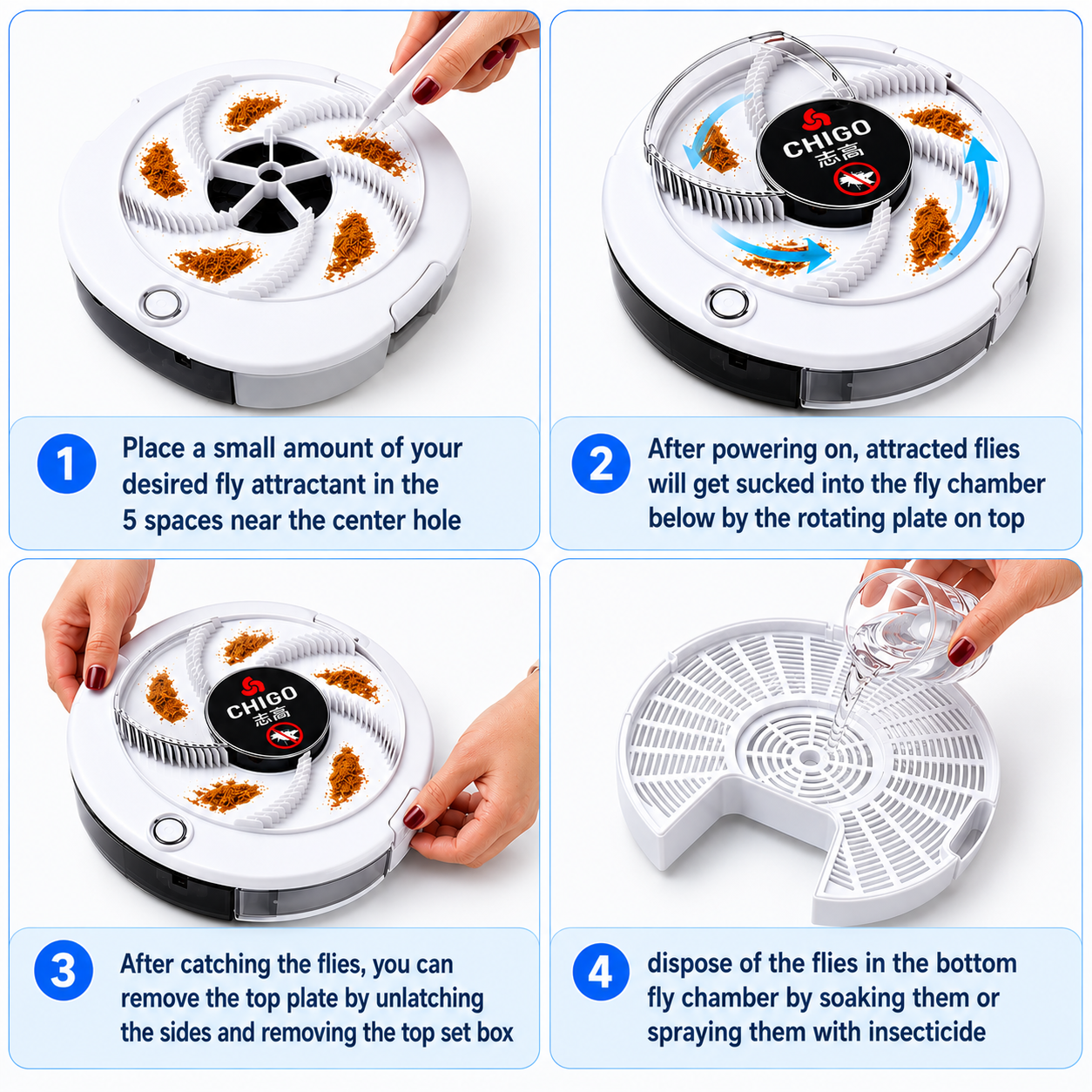 1 Place a small amount of your desired fly attractant in the 5 spaces near the center hole

CHIGO
志高

2 After powering on, attracted flies will get sucked into the fly chamber below by the rotating plate on top

CHIGO
志高

3 After catching the flies, you can remove the top plate by unlatching the sides and removing the top set box

4 dispose of the flies in the bottom fly chamber by soaking them or spraying them with insecticide